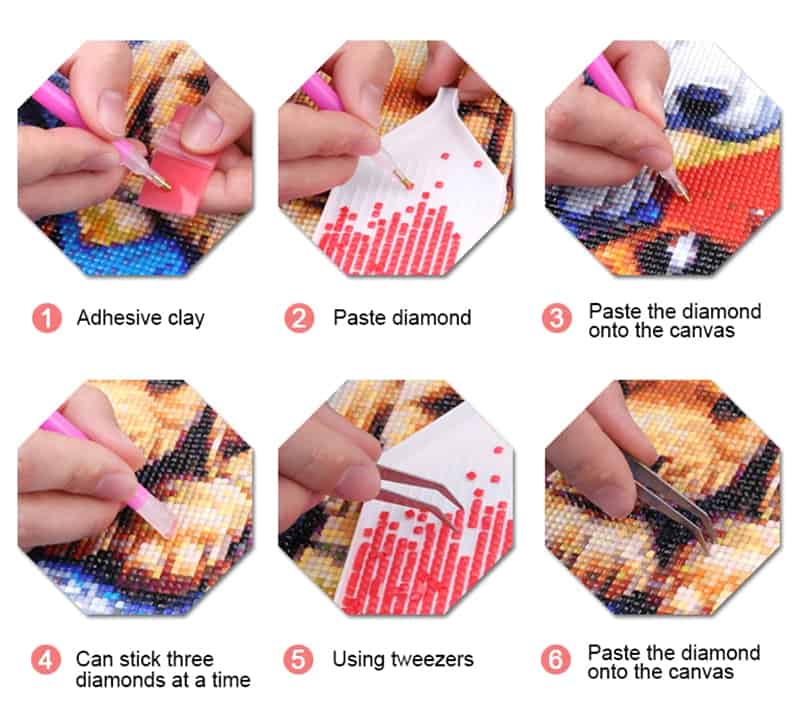 1 Adhesive clay

2 Paste diamond

3 Paste the diamond onto the canvas

4 Can stick three diamonds at a time

5 Using tweezers

6 Paste the diamond onto the canvas